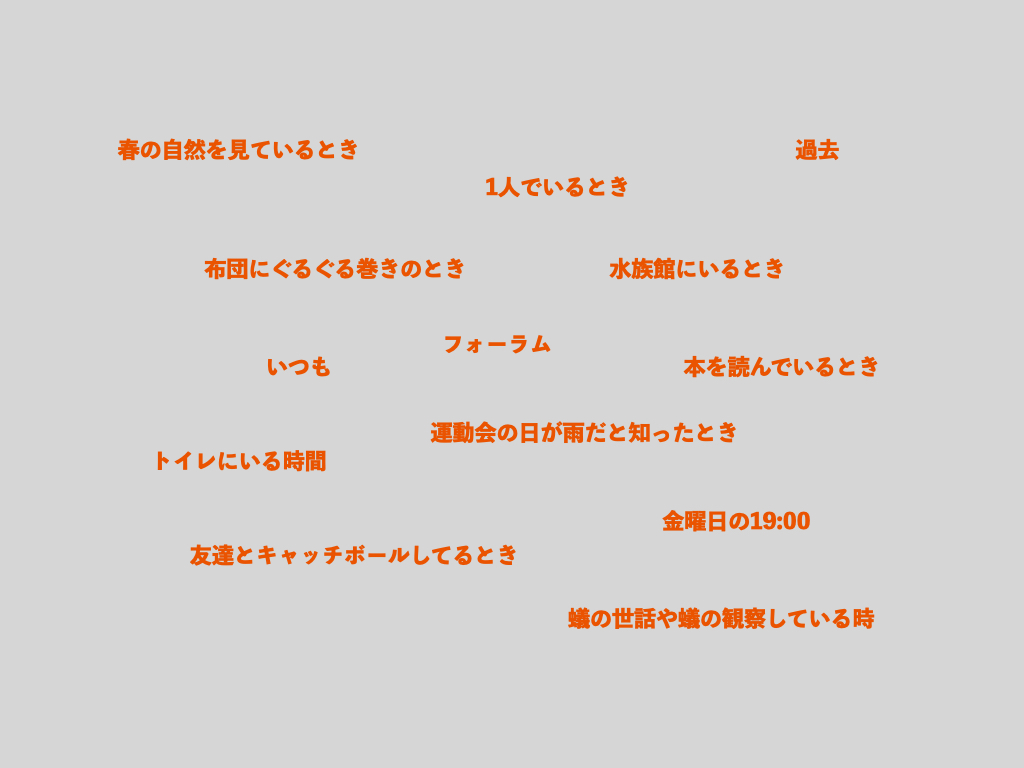 春の自然を見ているとき

過去

1人でいるとき

布団にぐるぐる巻きのとき

水族館にいるとき

フォーラム

いつも

本を読んでいるとき

運動会の日が雨だと知ったとき

トイレにいる時間

金曜日の19:00

友達とキャッチボールしてるとき

蟻の世話や蟻の観察している時